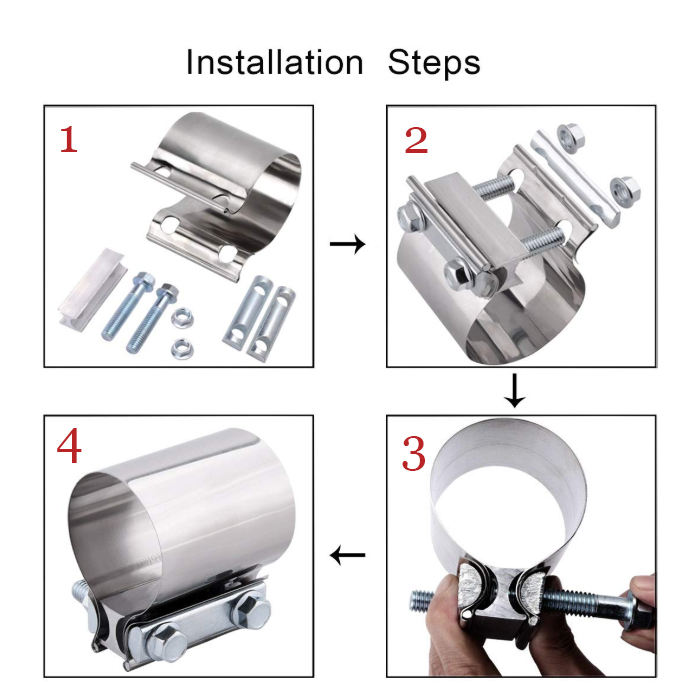 Installation Steps

1

2

3

4